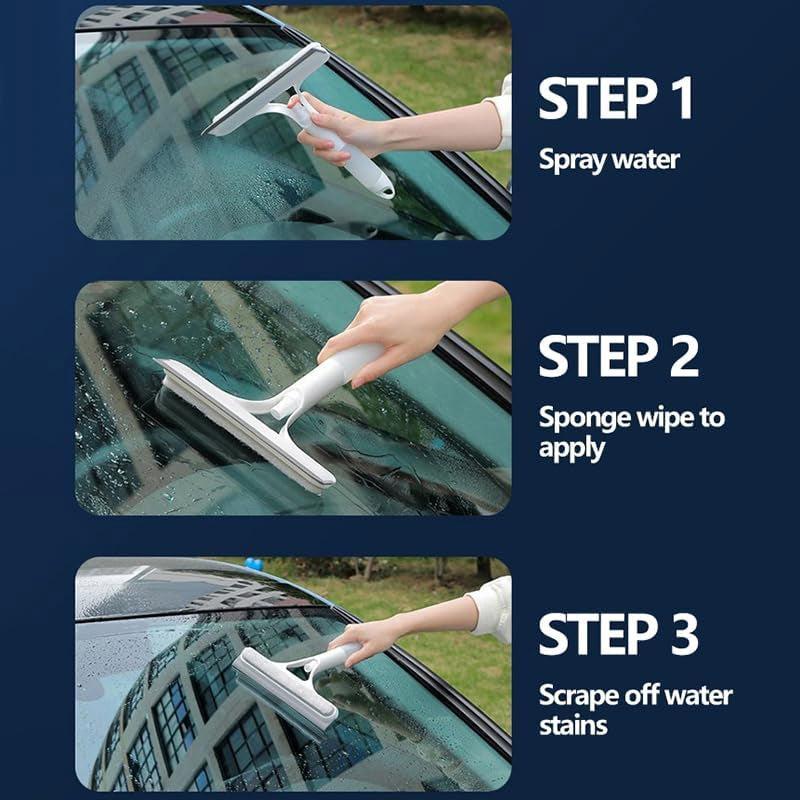 STEP 1
Spray water

STEP 2
Sponge wipe to apply

STEP 3
Scrape off water stains